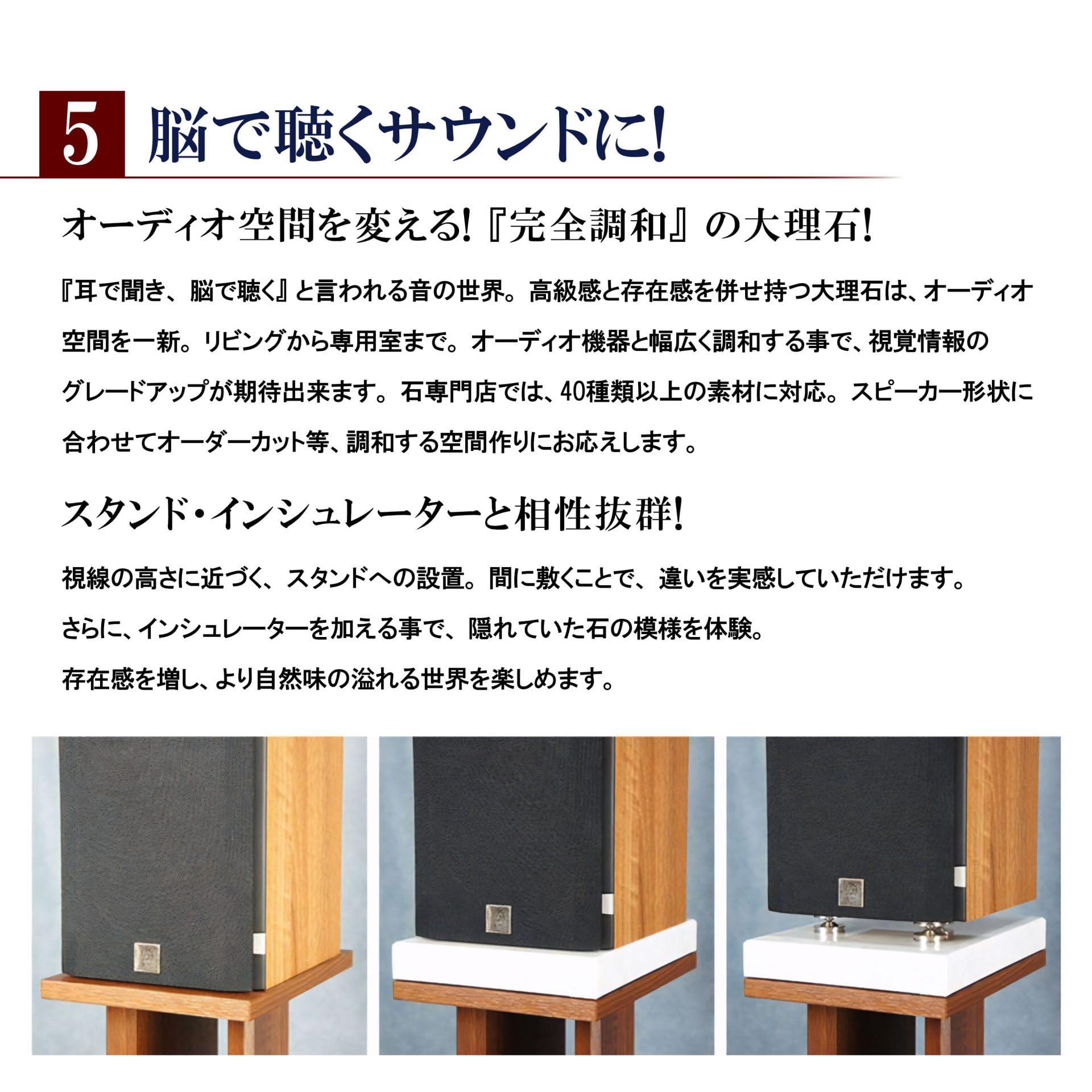 5 脳で聴くサウンドに!

オーディオ空間を変える!『完全調和』の大理石!

『耳で聞き、脳で聴く』と言われる音の世界。高級感と存在感を併せ持つ大理石は、オーディオ空間を一新。リビングから専用室まで。オーディオ機器と幅広く調和する事で、視覚情報のグレードアップが期待出来ます。石専門店では、40種類以上の素材に対応。スピーカー形状に合わせてオーダーカット等、調和する空間作りにお応えします。

スタンド・インシュレーターと相性抜群!

視線の高さに近づく、スタンドへの設置。間に敷くことで、違いを実感していただけます。
さらに、インシュレーターを加える事で、隠れていた石の模様を体験。
存在感を増し、より自然味の溢れる世界を楽しめます。